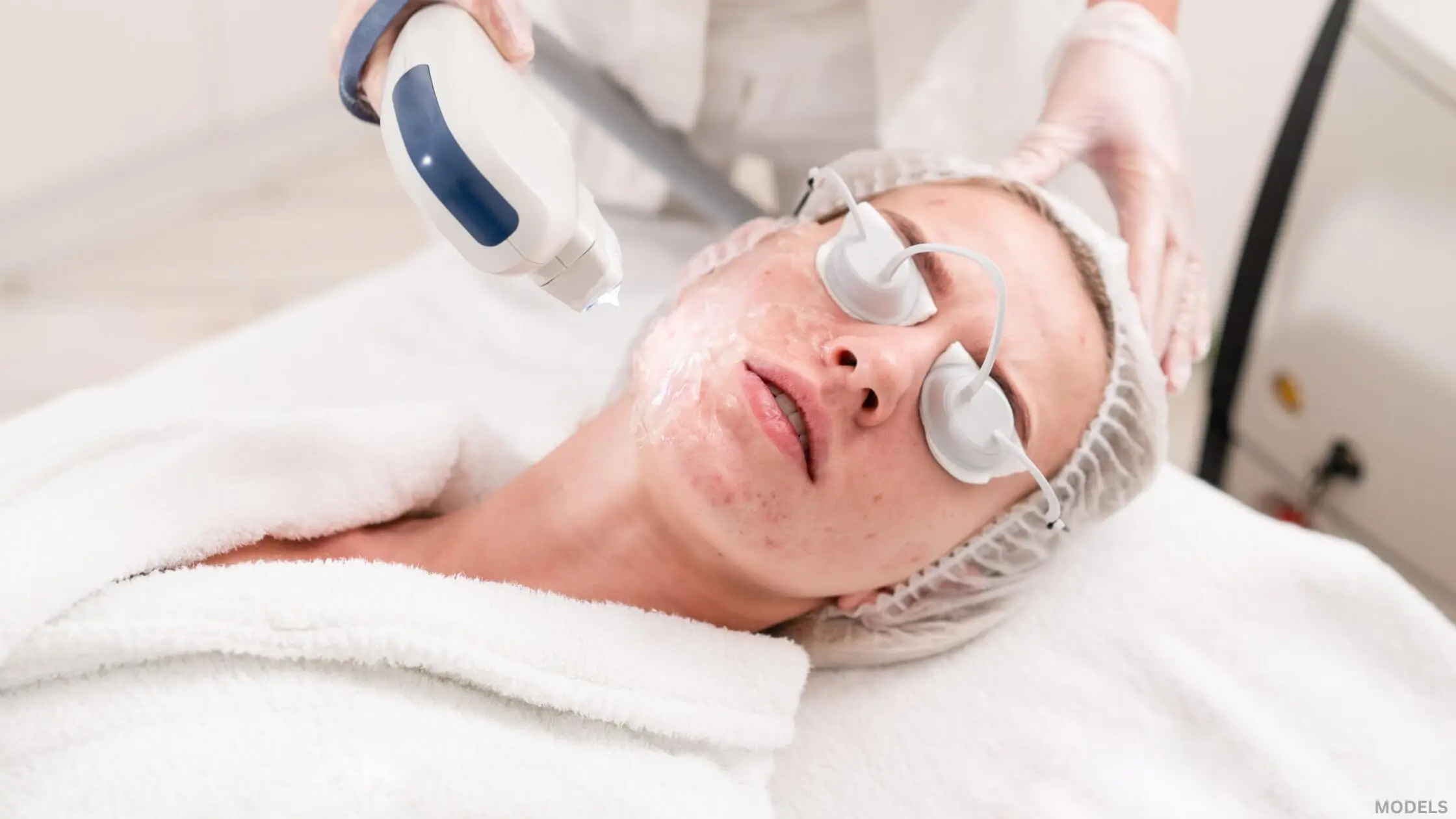 MODELS